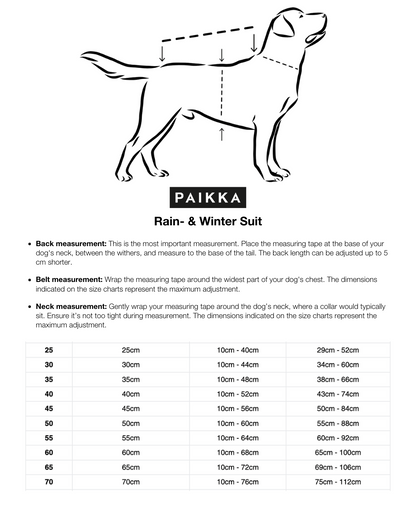 PAIKKA

Rain- & Winter Suit

• **Back measurement:** This is the most important measurement. Place the measuring tape at the base of your dog's neck, between the withers, and measure to the base of the tail. The back length can be adjusted up to 5 cm shorter.

• **Belt measurement:** Wrap the measuring tape around the widest part of your dog's chest. The dimensions indicated on the size charts represent the maximum adjustment.

• **Neck measurement:** Gently wrap your measuring tape around the dog's neck, where a collar would typically sit. Ensure it's not too tight during measurement. The dimensions indicated on the size charts represent the maximum adjustment.

| 25 | 25cm | 10cm - 40cm | 29cm - 52cm |
|---|---|---|---|
| 30 | 30cm | 10cm - 44cm | 34cm - 60cm |
| 35 | 35cm | 10cm - 48cm | 38cm - 66cm |
| 40 | 40cm | 10cm - 52cm | 43cm - 74cm |
| 45 | 45cm | 10cm - 56cm | 50cm - 84cm |
| 50 | 50cm | 10cm - 60cm | 55cm - 88cm |
| 55 | 55cm | 10cm - 64cm | 60cm - 92cm |
| 60 | 60cm | 10cm - 68cm | 65cm - 100cm |
| 65 | 65cm | 10cm - 72cm | 69cm - 106cm |
| 70 | 70cm | 10cm - 76cm | 75cm - 112cm |